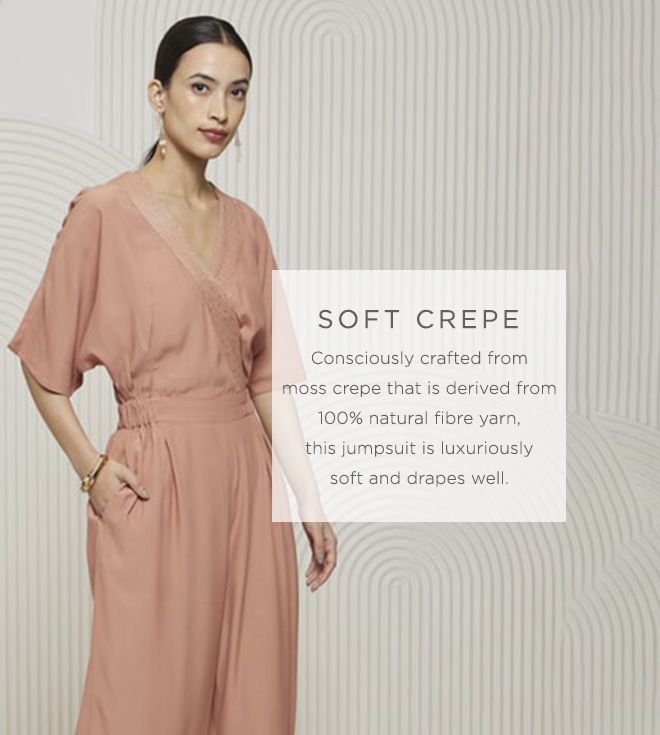 SOFT CREPE

Consciously crafted from moss crepe that is derived from 100% natural fibre yarn, this jumpsuit is luxuriously soft and drapes well.